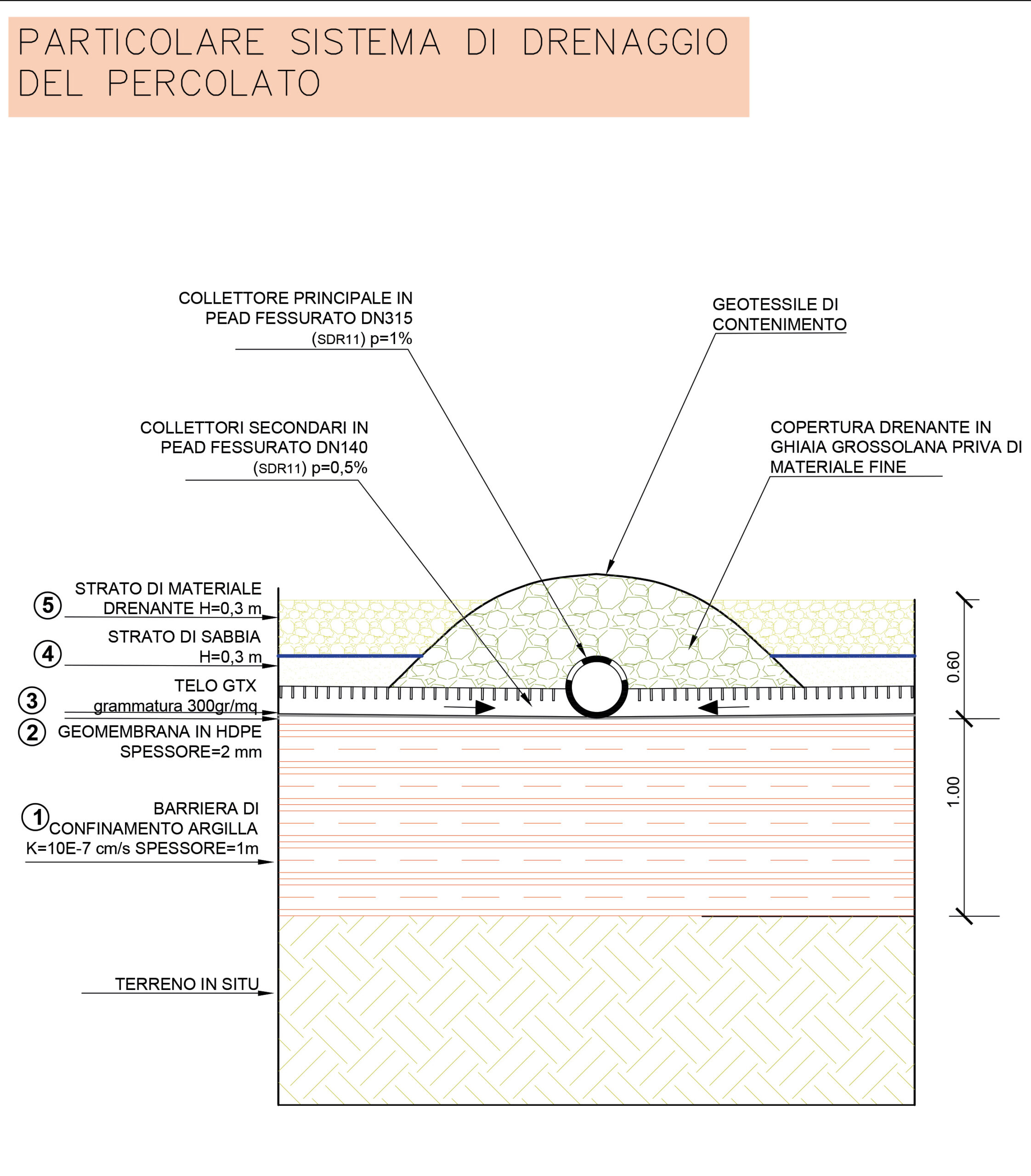 PARTICOLARE SISTEMA DI DRENAGGIO DEL PERCOLATO

COLLETTORE PRINCIPALE IN PEAD FESSURATO DN315 (SDR11) p=1%

GEOTESSILE DI CONTENIMENTO

COLLETTORI SECONDARI IN PEAD FESSURATO DN140 (SDR11) p=0,5%

COPERTURA DRENANTE IN GHIAIA GROSSOLANA PRIVA DI MATERIALE FINE

5 STRATO DI MATERIALE DRENANTE H=0,3 m

4 STRATO DI SABBIA H=0,3 m

3 TELO GTX grammatura 300gr/mq

2 GEOMEMBRANA IN HDPE SPESSORE=2 mm

1 BARRIERA DI CONFINAMENTO ARGILLA K=10E-7 cm/s SPESSORE=1m

TERRENO IN SITU

0.60

1.00